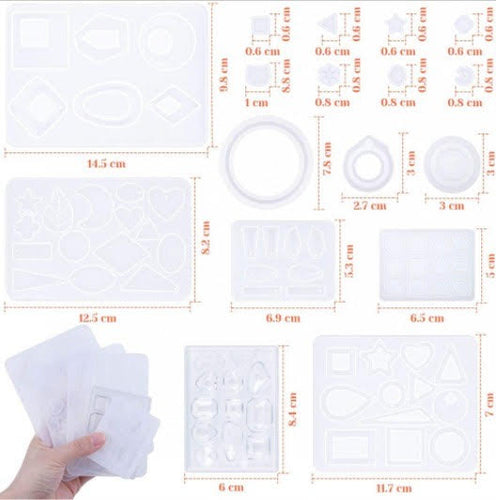 9.8 cm
14.5 cm
0.6 cm
0.6 cm
0.6 cm
0.6 cm
0.6 cm
0.6 cm
0.6 cm
0.6 cm
8.8 cm
1 cm
0.8 cm
0.8 cm
0.8 cm
0.8 cm
0.8 cm
0.8 cm
7.8 cm
3 cm
2.7 cm
3 cm
3 cm
8.2 cm
12.5 cm
5.3 cm
6.9 cm
5 cm
6.5 cm
8.4 cm
6 cm
7 cm
11.7 cm